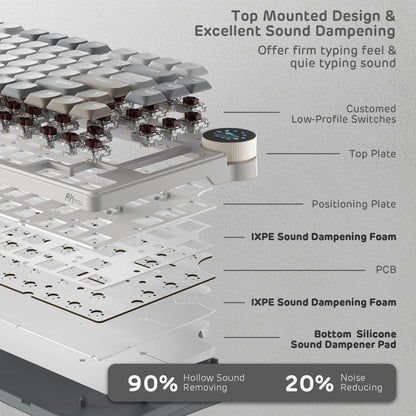 Top Mounted Design &
Excellent Sound Dampening

Offer firm typing feel &
quie typing sound

Customed
Low-Profile Switches

Top Plate

RK

Positioning Plate

IXPE Sound Dampening Foam

PCB

IXPE Sound Dampening Foam

Bottom Silicone
Sound Dampener Pad

90% Hollow Sound Removing

20% Noise Reducing